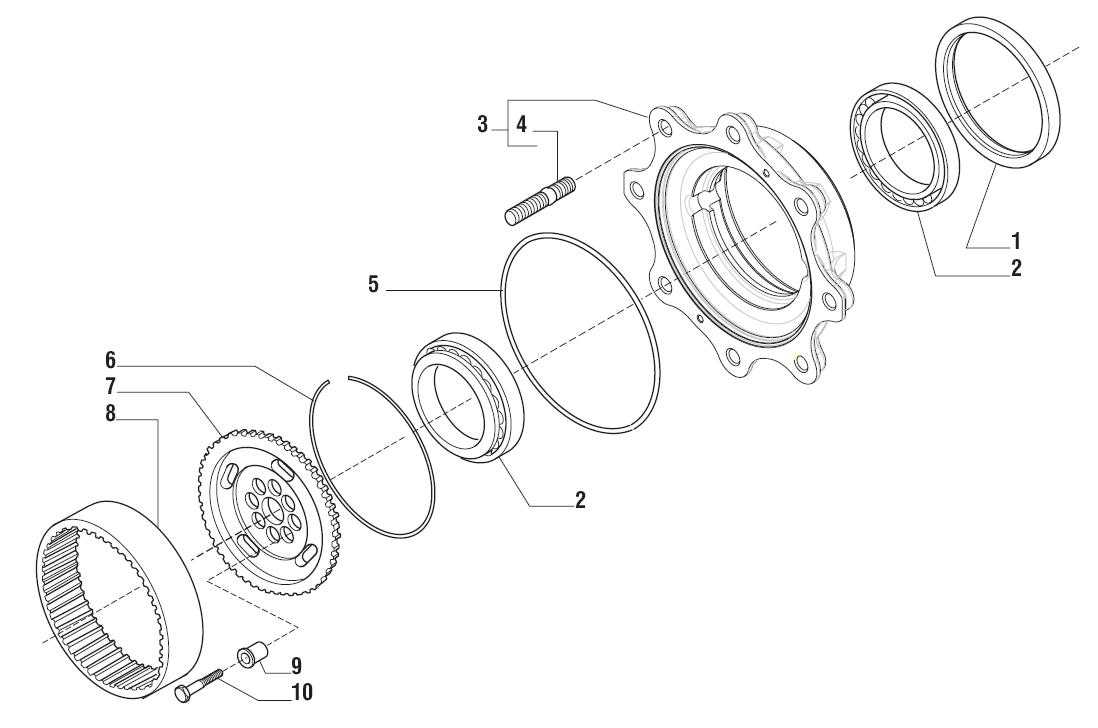 3
4
1
2
5
6
7
8
2
9
10