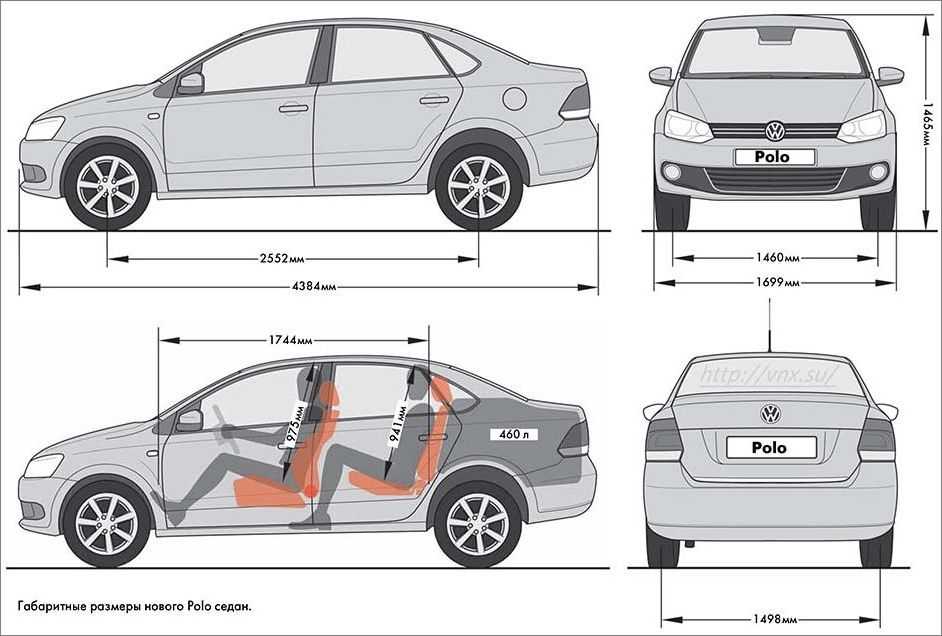 2552мм
4384мм
Polo
1465мм
1460мм
1699мм
1744мм
975мм
941мм
460 л
http://vnx.su/
Polo
1498мм
Габаритные размеры нового Polo седан.