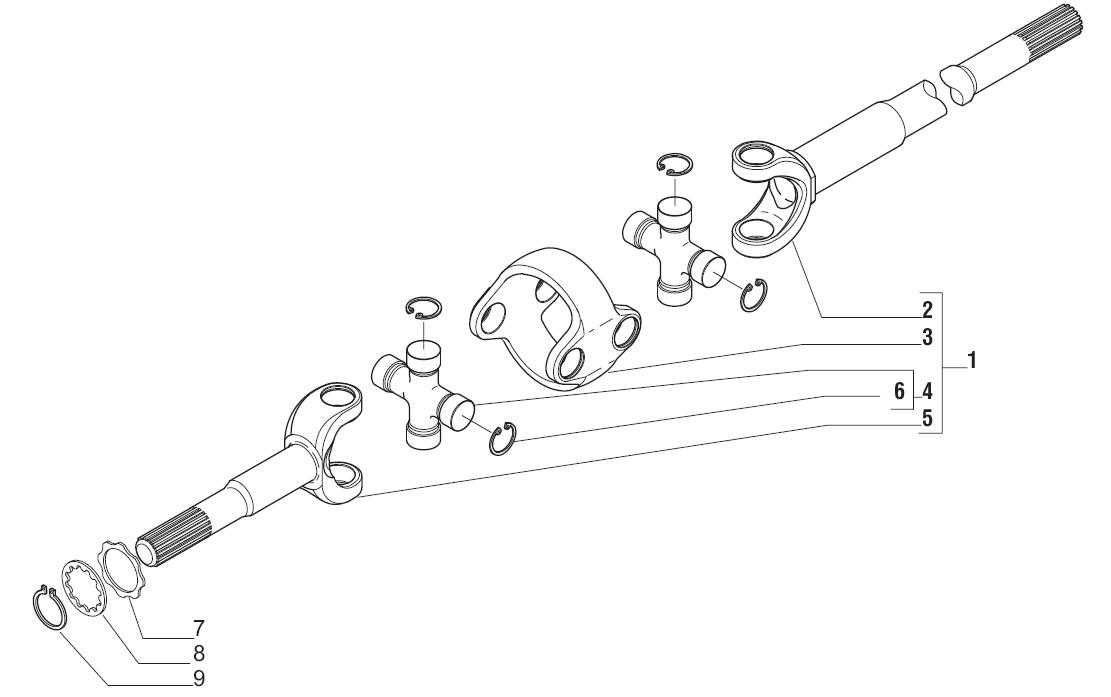 2
3
1
6
4
5
7
8
9