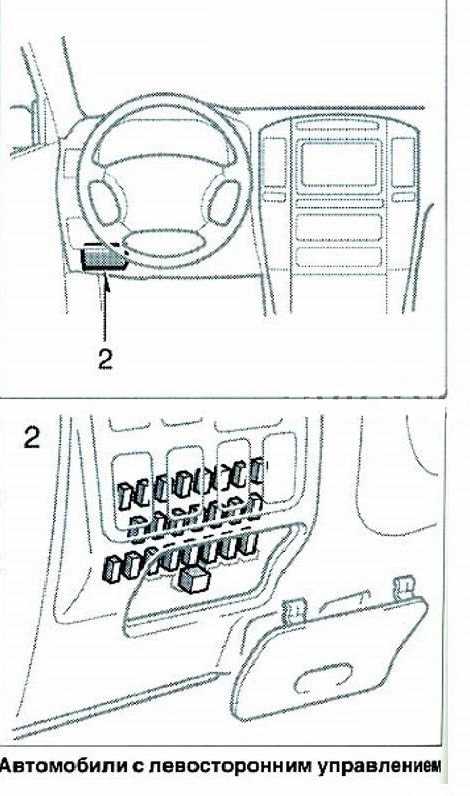 2

2

Автомобили с левосторонним управлением